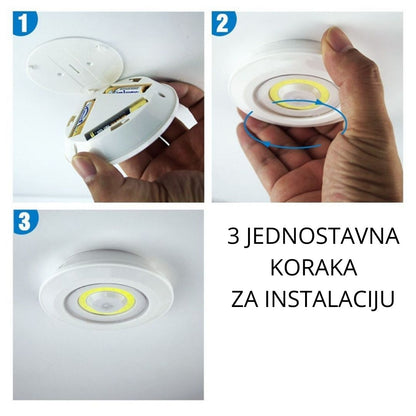 1

2

3

3 JEDNOSTAVNA KORAKA ZA INSTALACIJU